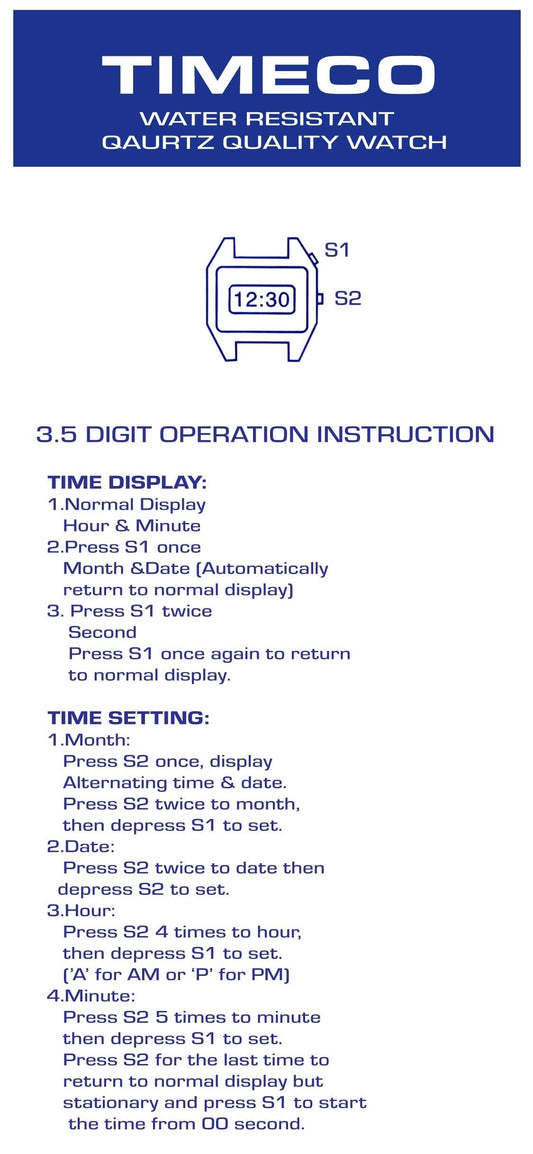 TIMECO
WATER RESISTANT
QAURTZ QUALITY WATCH

S1
12:30
S2

3.5 DIGIT OPERATION INSTRUCTION

TIME DISPLAY:
1.Normal Display
Hour & Minute
2.Press S1 once
Month &Date (Automatically return to normal display)
3. Press S1 twice
Second
Press S1 once again to return to normal display.

TIME SETTING:
1.Month:
Press S2 once, display Alternating time & date.
Press S2 twice to month, then depress S1 to set.
2.Date:
Press S2 twice to date then depress S2 to set.
3.Hour:
Press S2 4 times to hour, then depress S1 to set.
('A' for AM or 'P' for PM)
4.Minute:
Press S2 5 times to minute then depress S1 to set.
Press S2 for the last time to return to normal display but stationary and press S1 to start the time from 00 second.